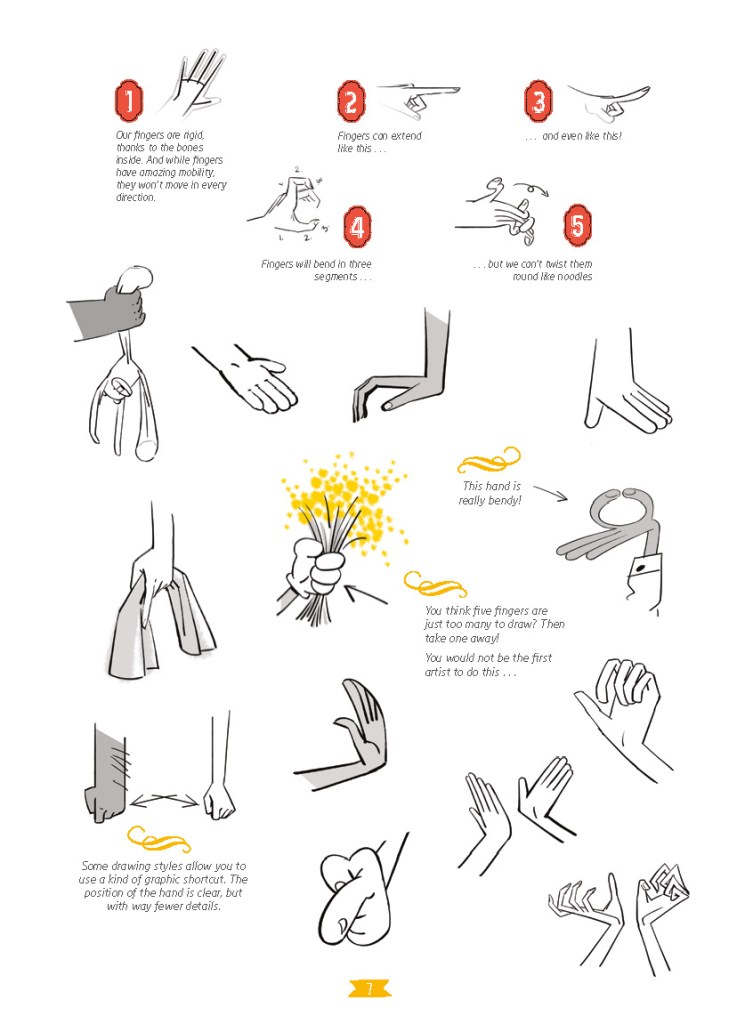 1

Our fingers are rigid, thanks to the bones inside. And while fingers have amazing mobility, they won't move in every direction.

2

Fingers can extend like this . . .

3

. . . and even like this!

4

Fingers will bend in three segments . . .

5

. . . but we can't twist them round like noodles

This hand is really bendy!

You think five fingers are just too many to draw? Then take one away!

You would not be the first artist to do this . . .

Some drawing styles allow you to use a kind of graphic shortcut. The position of the hand is clear, but with way fewer details.

7